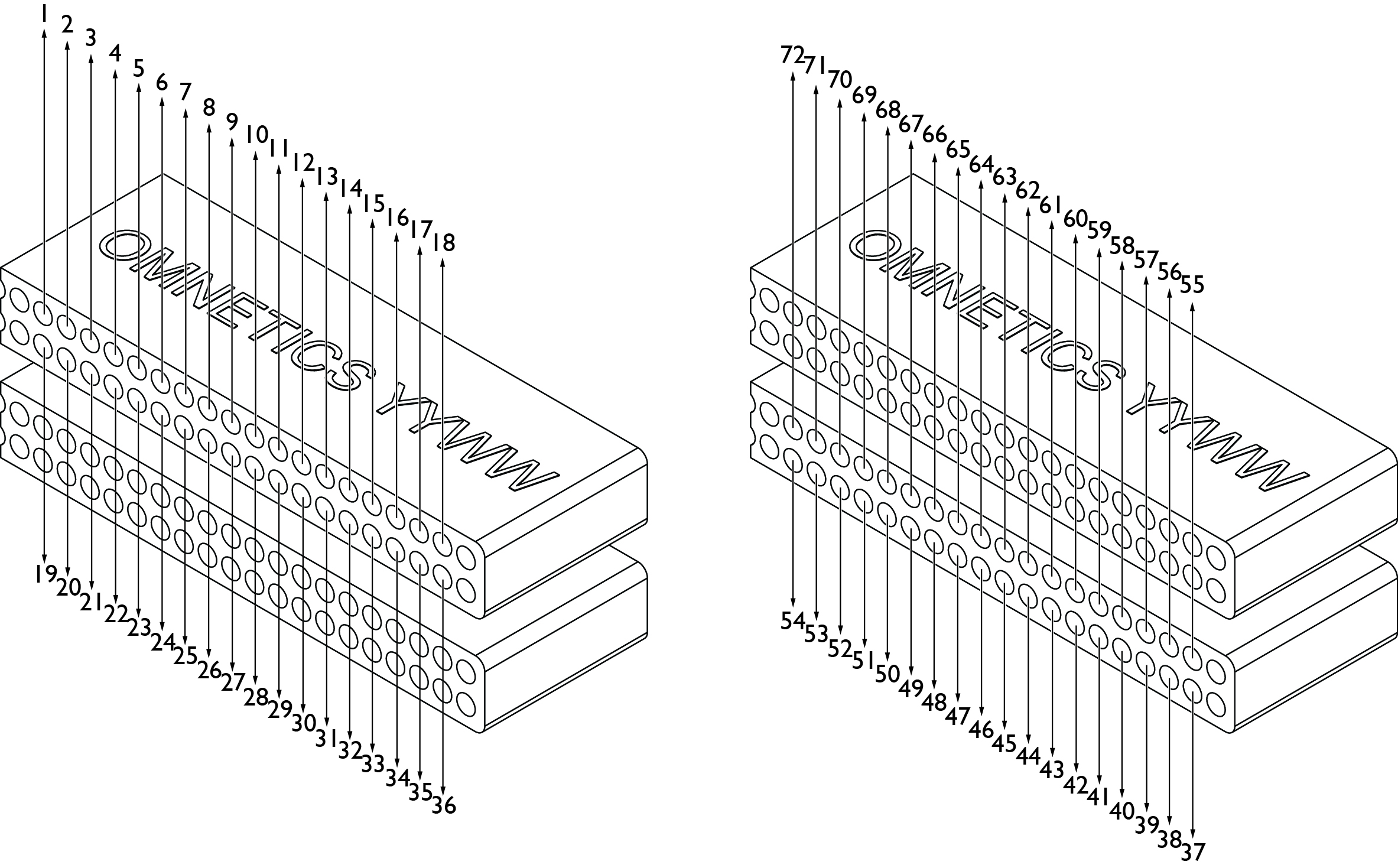 1 2 3 4 5 6 7 8 9 10 11 12 13 14 15 16 17 18

OMNETICS YYWW

19 20 21 22 23 24 25 26 27 28 29 30 31 32 33 34 35 36

72 71 70 69 68 67 66 65 64 63 62 61 60 59 58 57 56 55

OMNETICS YYWW

54 53 52 51 50 49 48 47 46 45 44 43 42 41 40 39 38 37